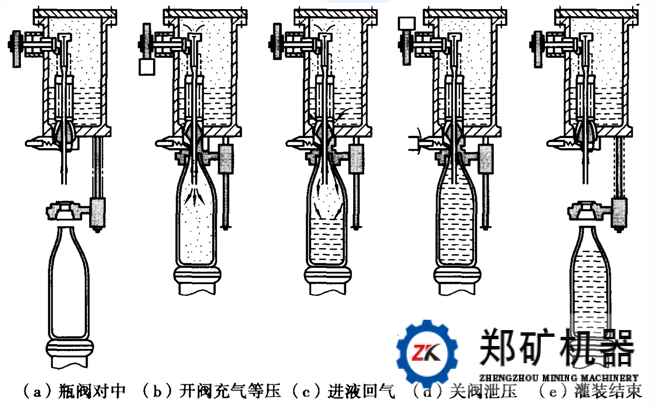 ZK 郑矿机器
ZHENGZHOU MINING MACHINERY

(a) 瓶阀对中　(b) 开阀充气等压　(c) 进液回气　(d) 关阀泄压　(e) 灌装结束